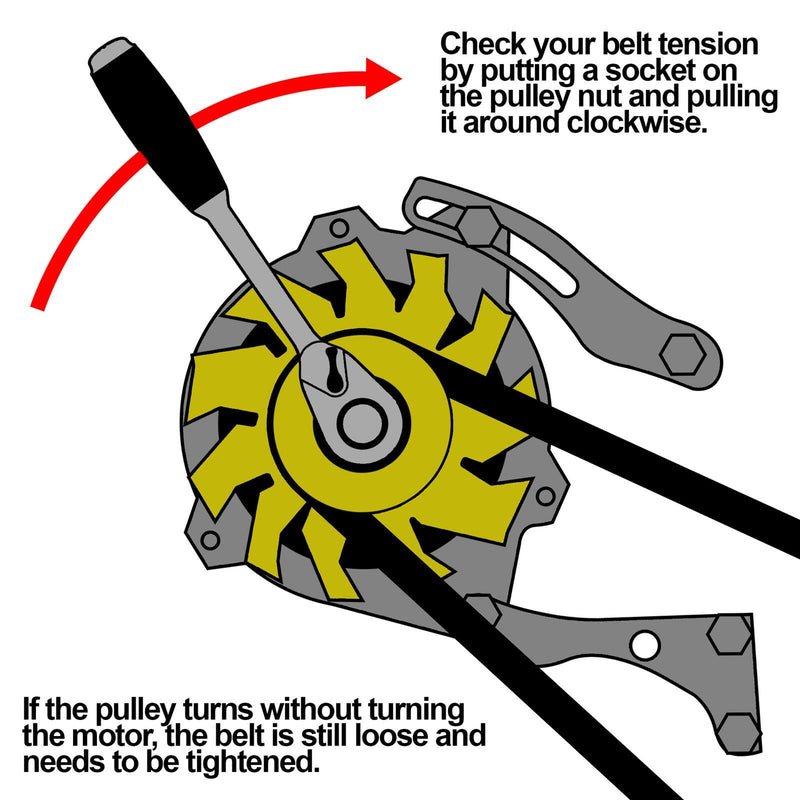 Check your belt tension by putting a socket on the pulley nut and pulling it around clockwise.

If the pulley turns without turning the motor, the belt is still loose and needs to be tightened.