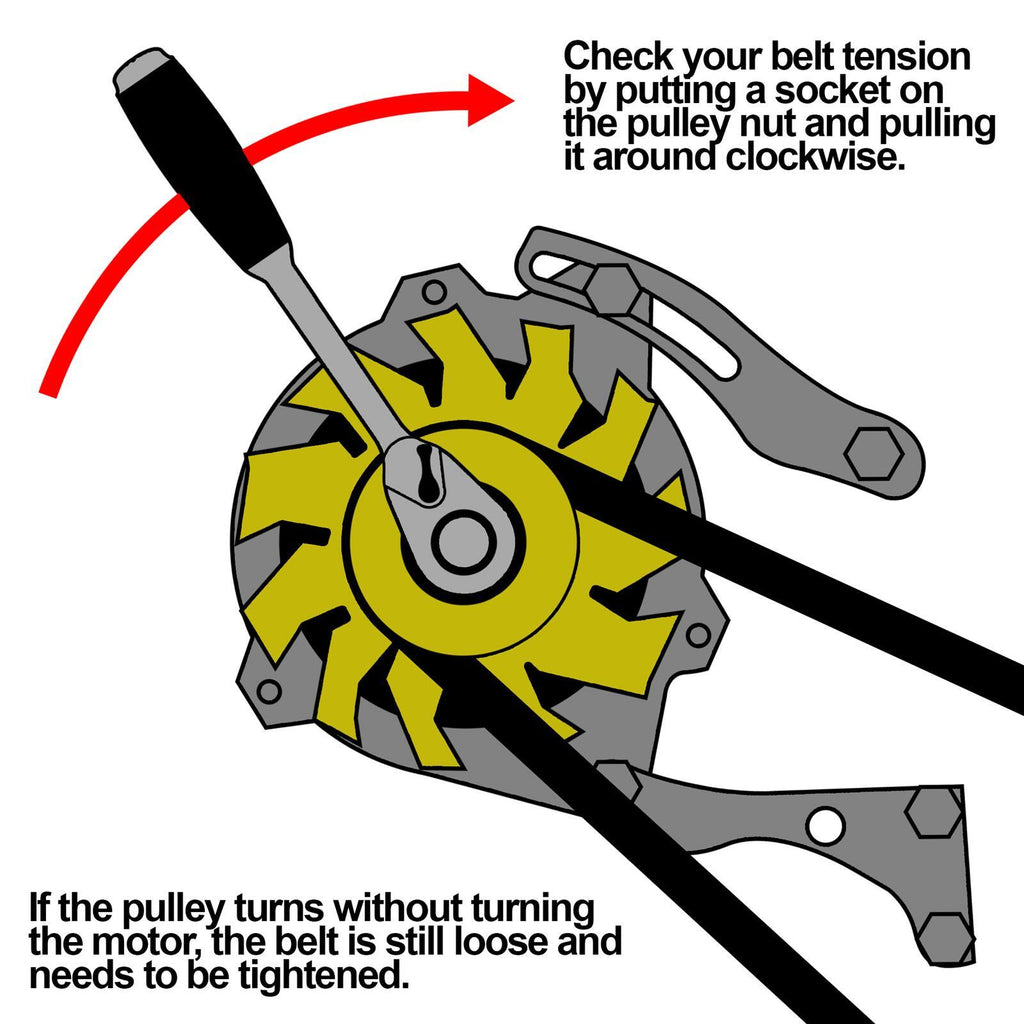 Check your belt tension by putting a socket on the pulley nut and pulling it around clockwise.

If the pulley turns without turning the motor, the belt is still loose and needs to be tightened.